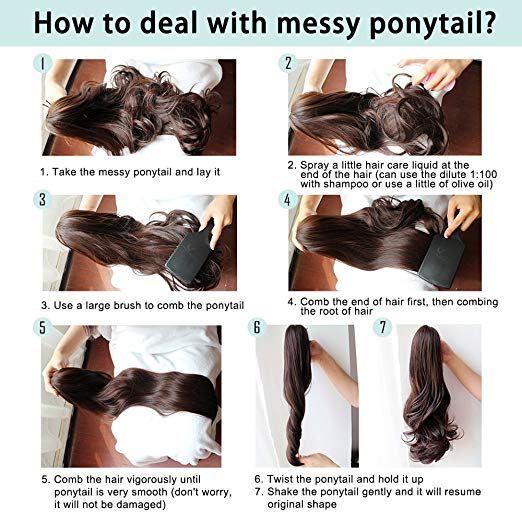 How to deal with messy ponytail?

1

1. Take the messy ponytail and lay it

2

2. Spray a little hair care liquid at the end of the hair (can use the dilute 1:100 with shampoo or use a little of olive oil)

3

3. Use a large brush to comb the ponytail

4

4. Comb the end of hair first, then combing the root of hair

5

5. Comb the hair vigorously until ponytail is very smooth (don't worry, it will not be damaged)

6

7

6. Twist the ponytail and hold it up
7. Shake the ponytail gently and it will resume original shape